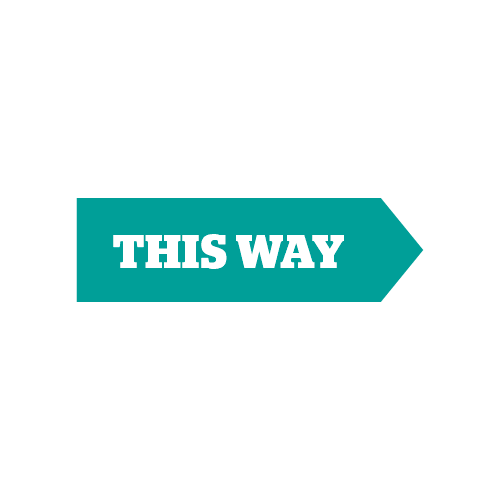 THIS WAY