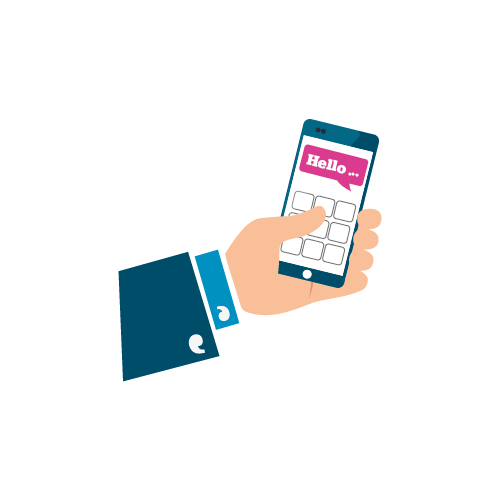 Hello ...