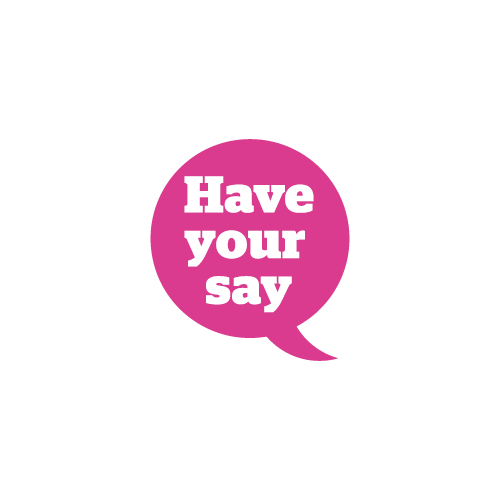 Have your say