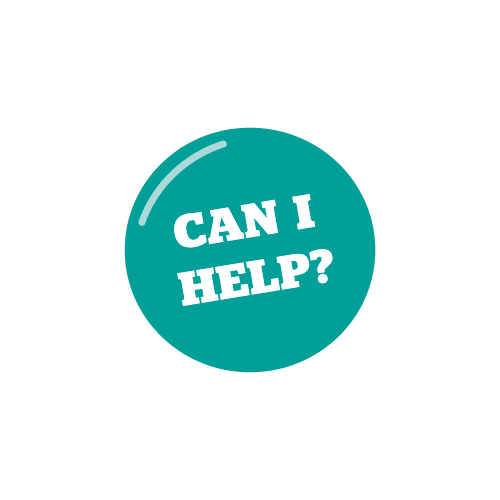 CAN I
HELP?