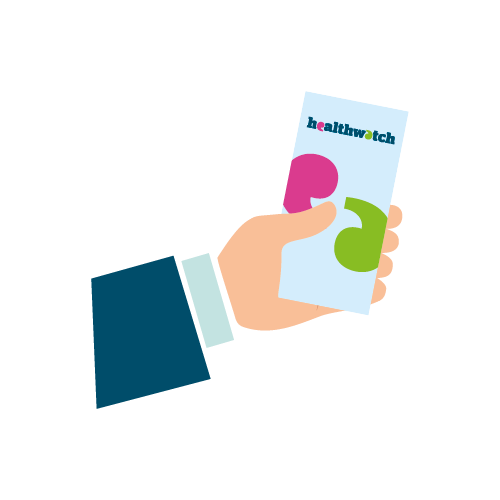 healthwatch